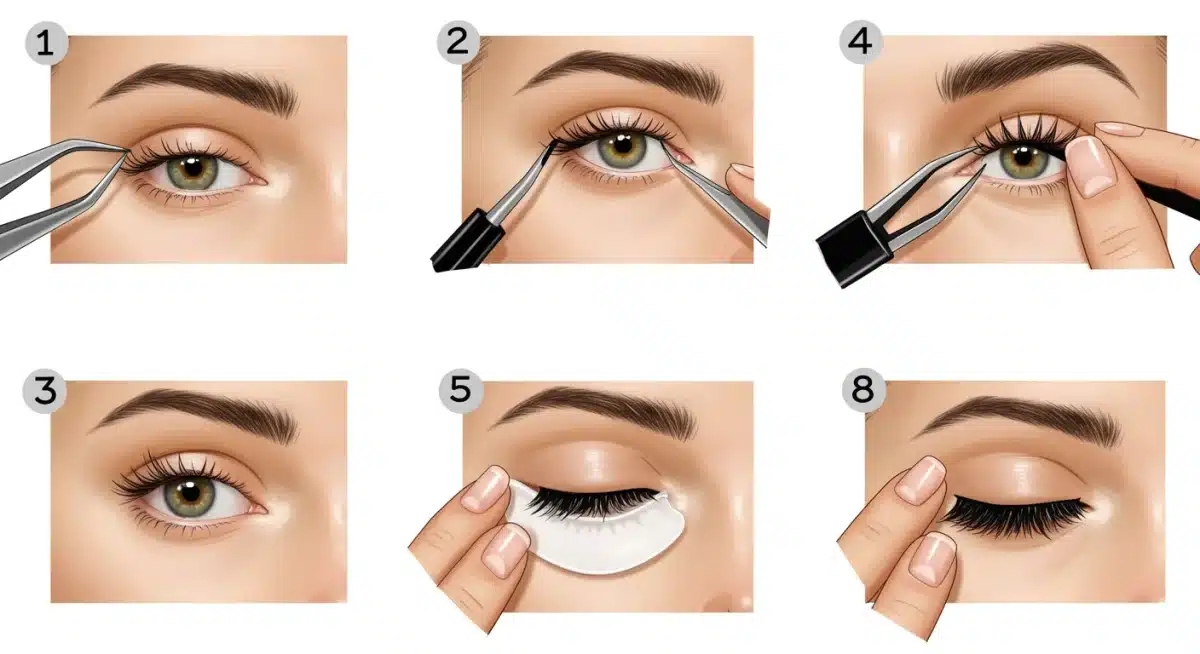 1

2

4

3

5

8